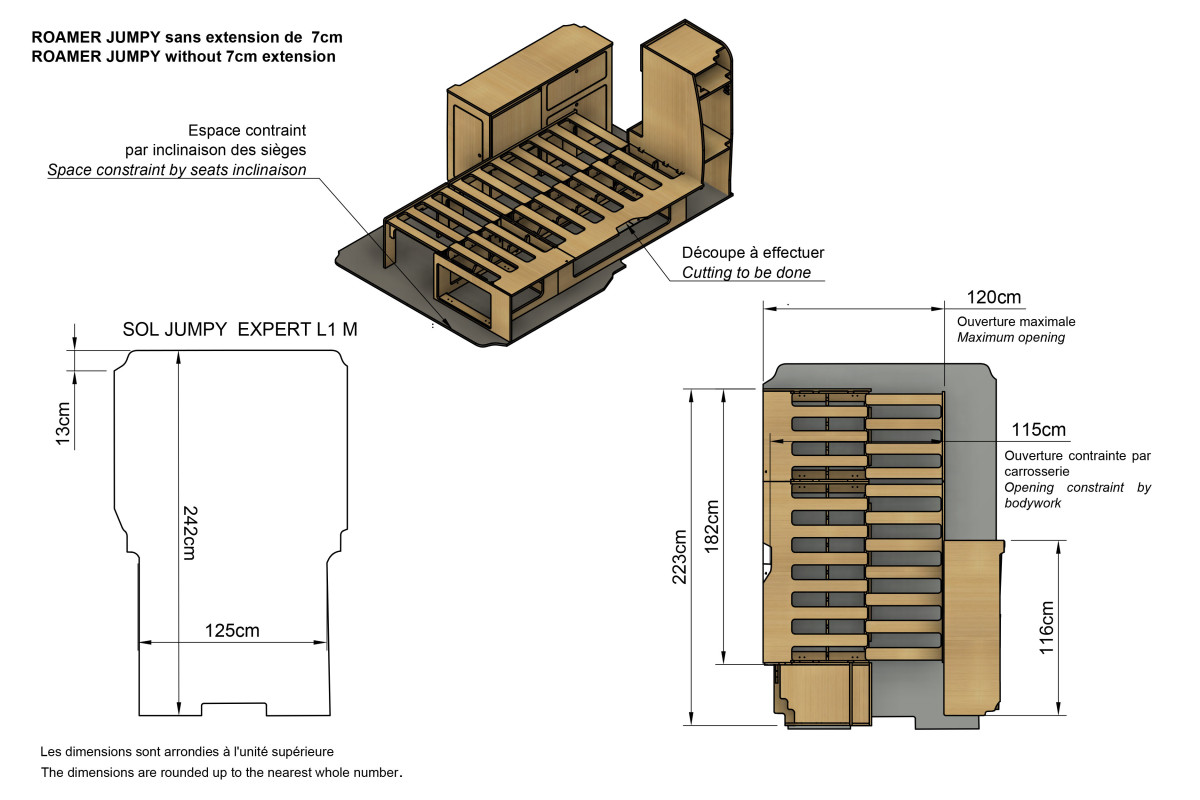 ROAMER JUMPY sans extension de 7cm
ROAMER JUMPY without 7cm extension

Espace contraint
par inclinaison des sièges
Space constraint by seats inclinaison

Découpe à effectuer
Cutting to be done

SOL JUMPY EXPERT L1 M

13cm

242cm

125cm

120cm
Ouverture maximale
Maximum opening

115cm
Ouverture contrainte par carrosserie
Opening constraint by bodywork

223cm

182cm

116cm

Les dimensions sont arrondies à l'unité supérieure
The dimensions are rounded up to the nearest whole number.