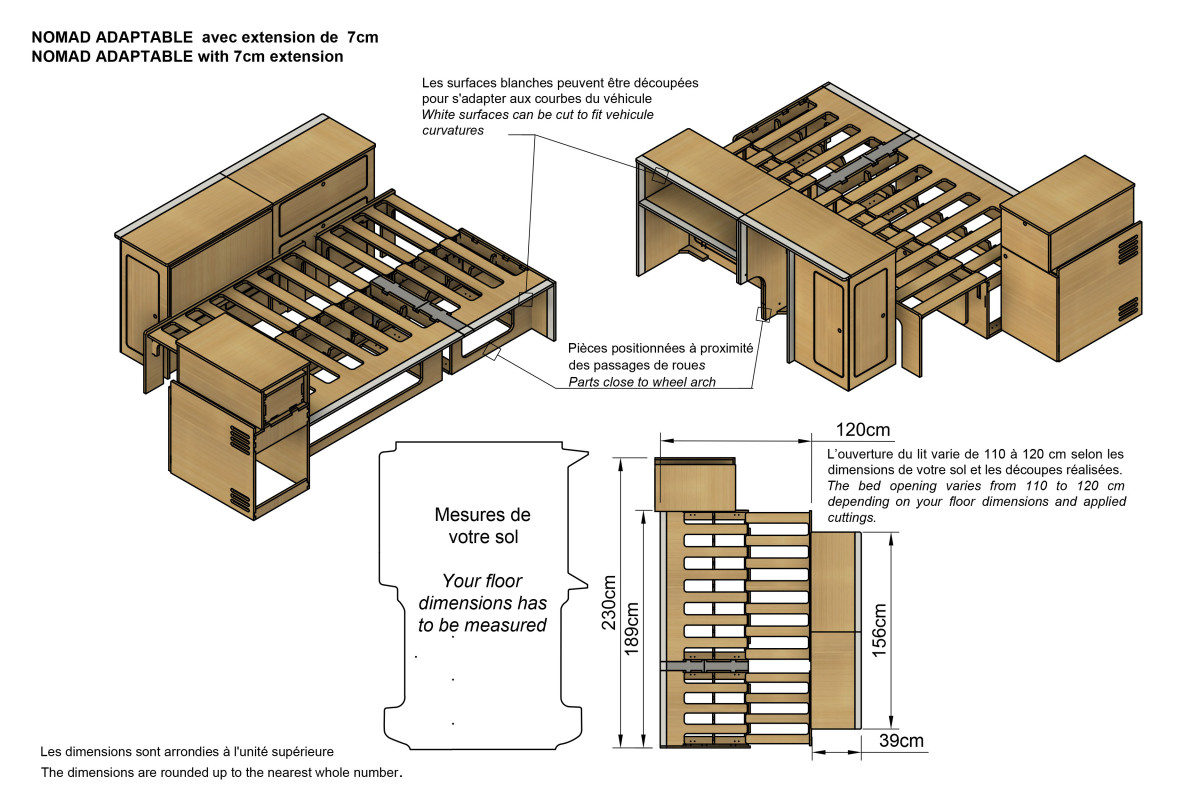 NOMAD ADAPTABLE avec extension de 7cm
NOMAD ADAPTABLE with 7cm extension

Les surfaces blanches peuvent être découpées pour s'adapter aux courbes du véhicule
White surfaces can be cut to fit vehicule curvatures

Pièces positionnées à proximité des passages de roues
Parts close to wheel arch

120cm

L'ouverture du lit varie de 110 à 120 cm selon les dimensions de votre sol et les découpes réalisées.
The bed opening varies from 110 to 120 cm depending on your floor dimensions and applied cuttings.

Mesures de votre sol

Your floor dimensions has to be measured

230cm

189cm

156cm

39cm

Les dimensions sont arrondies à l'unité supérieure
The dimensions are rounded up to the nearest whole number.