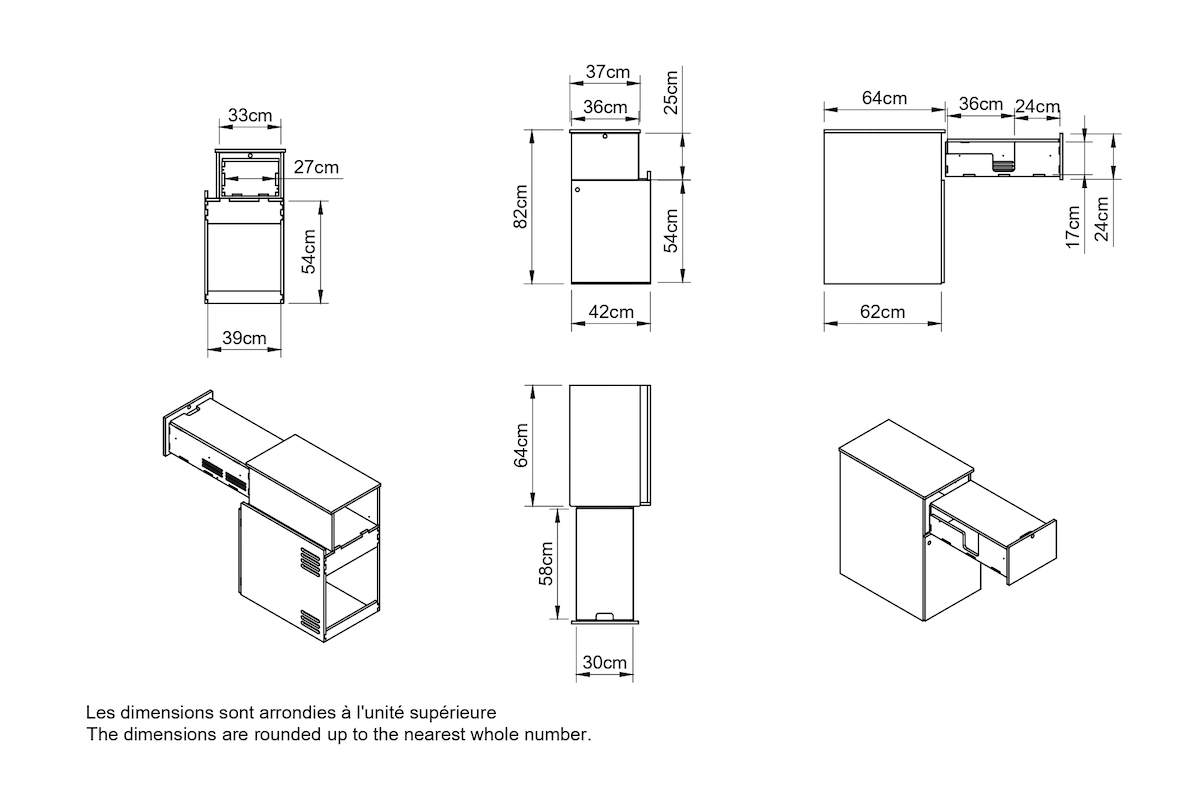 33cm
27cm
54cm
39cm
37cm
36cm
25cm
82cm
54cm
42cm
64cm
36cm
24cm
17cm
24cm
62cm
64cm
58cm
30cm

Les dimensions sont arrondies à l'unité supérieure
The dimensions are rounded up to the nearest whole number.