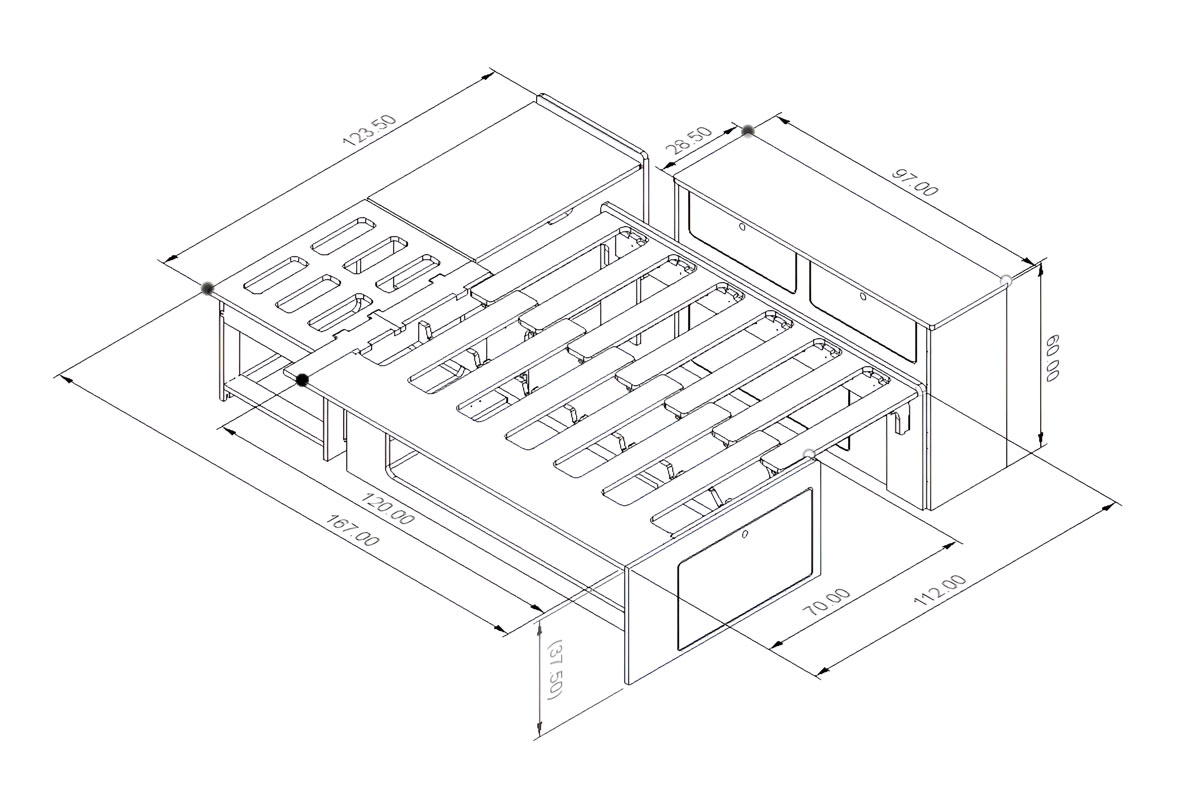 123.50
28.50
97.00
60.00
120.00
167.00
70.00
112.00
(37.50)