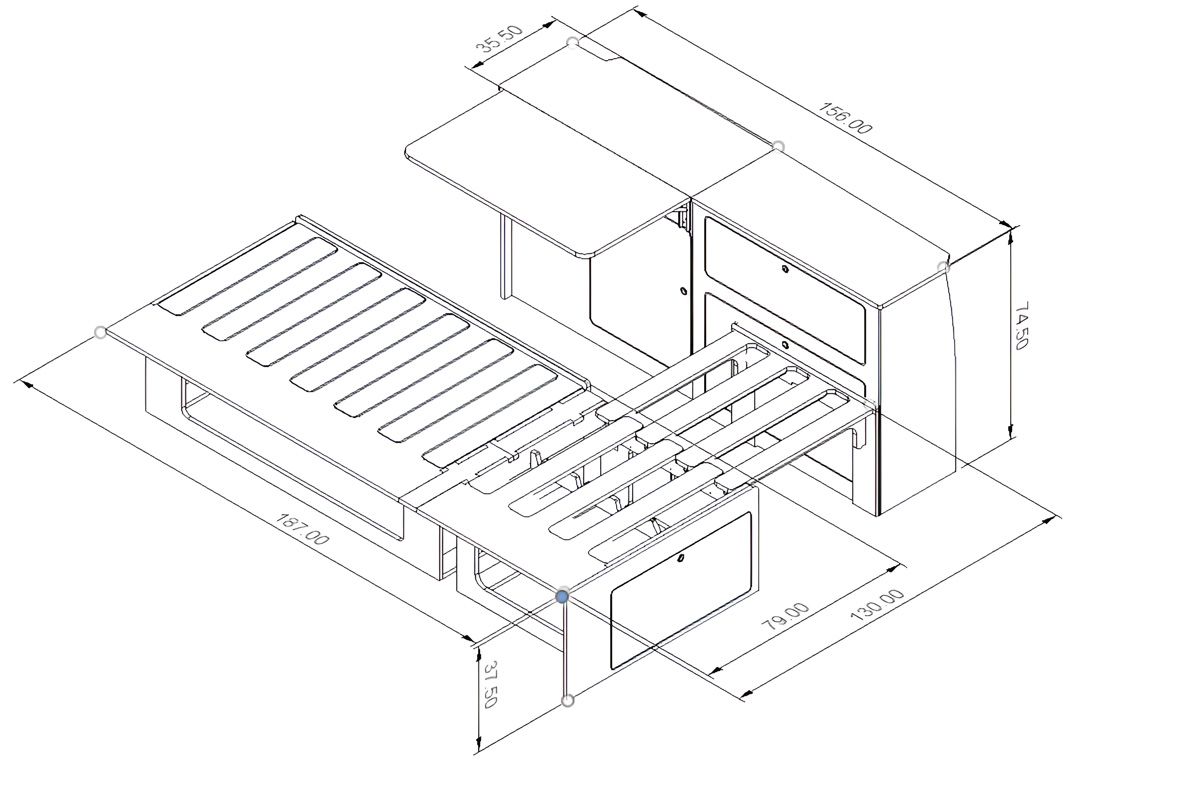 35.50
156.00
74.50
187.00
79.00
130.00
37.50