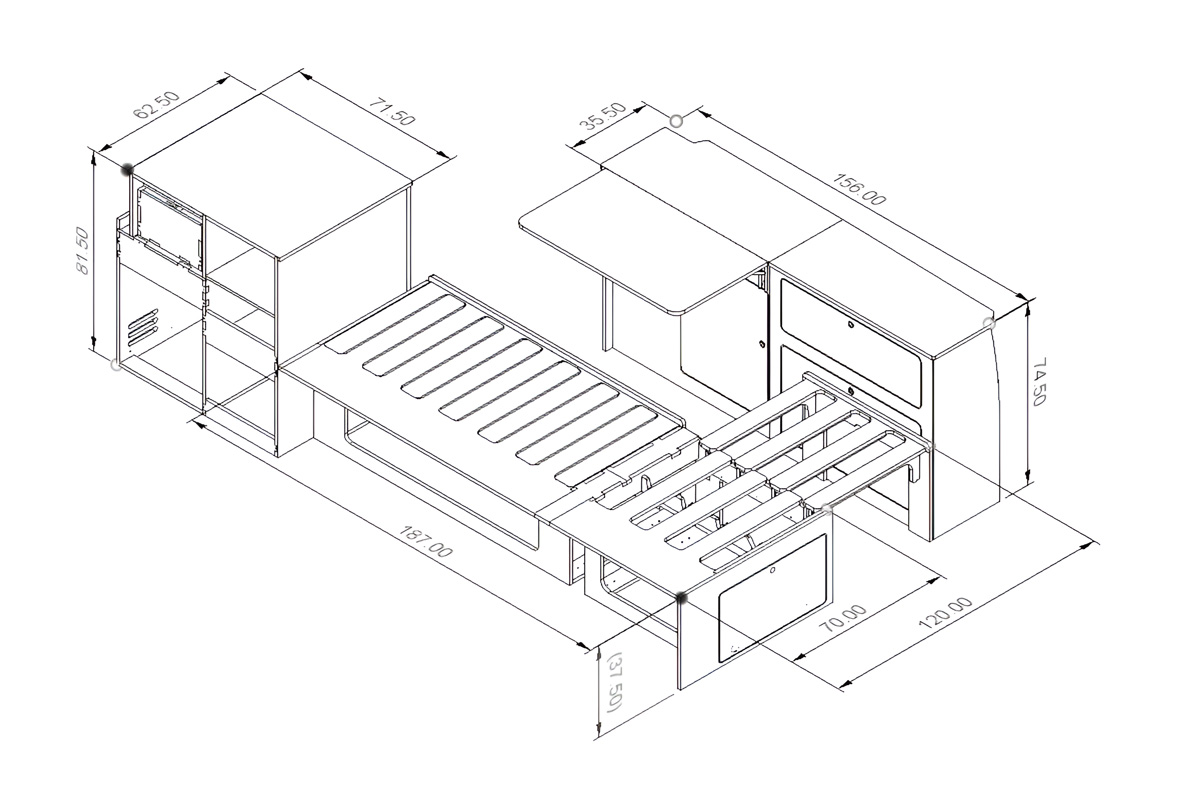 62.50
71.50
81.50
35.50
156.00
74.50
187.00
70.00
120.00
(37.50)