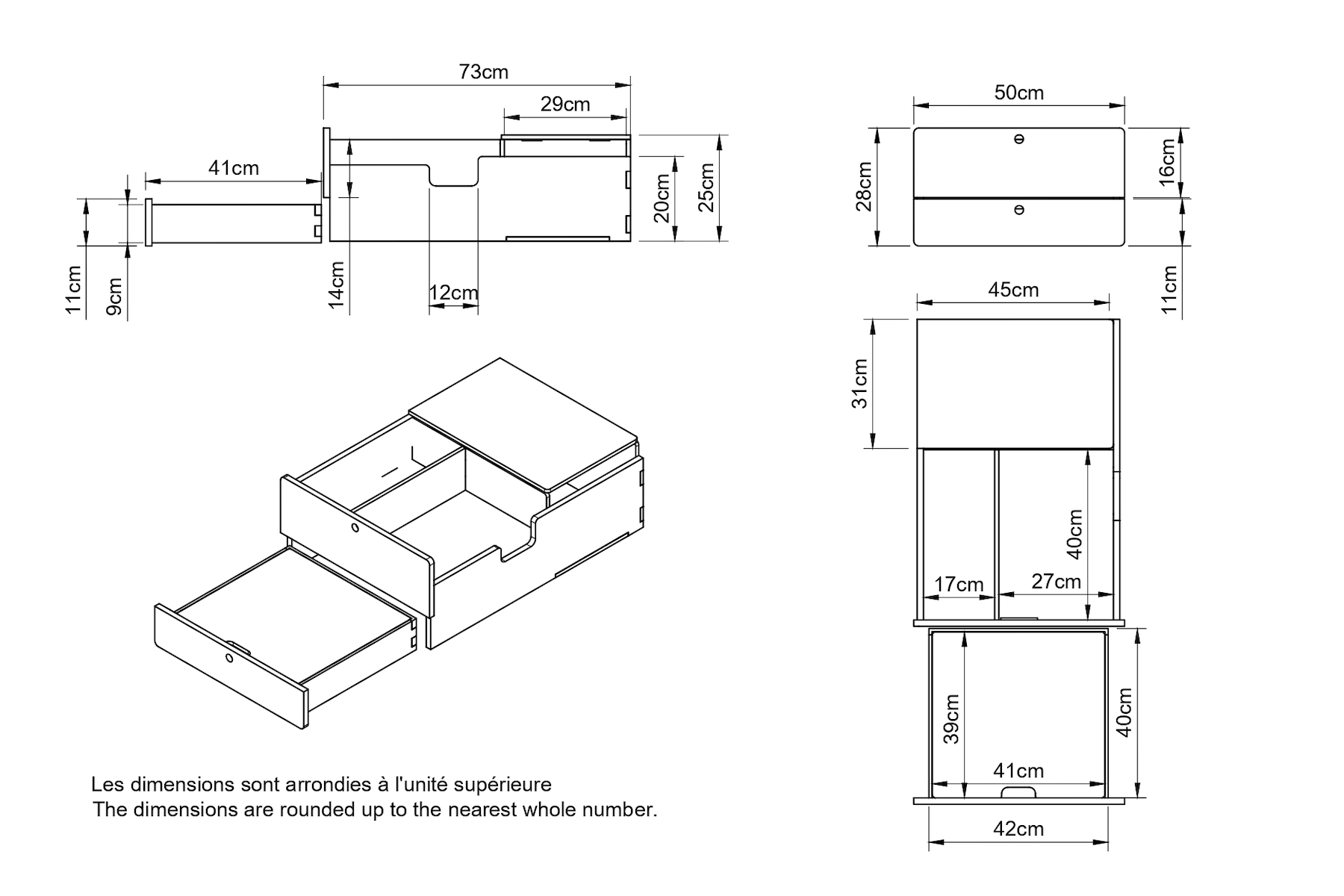 73cm
29cm
41cm
20cm
25cm
11cm
9cm
14cm
12cm
50cm
28cm
16cm
11cm
45cm
31cm
40cm
17cm
27cm
39cm
40cm
41cm
42cm

Les dimensions sont arrondies à l'unité supérieure
The dimensions are rounded up to the nearest whole number.