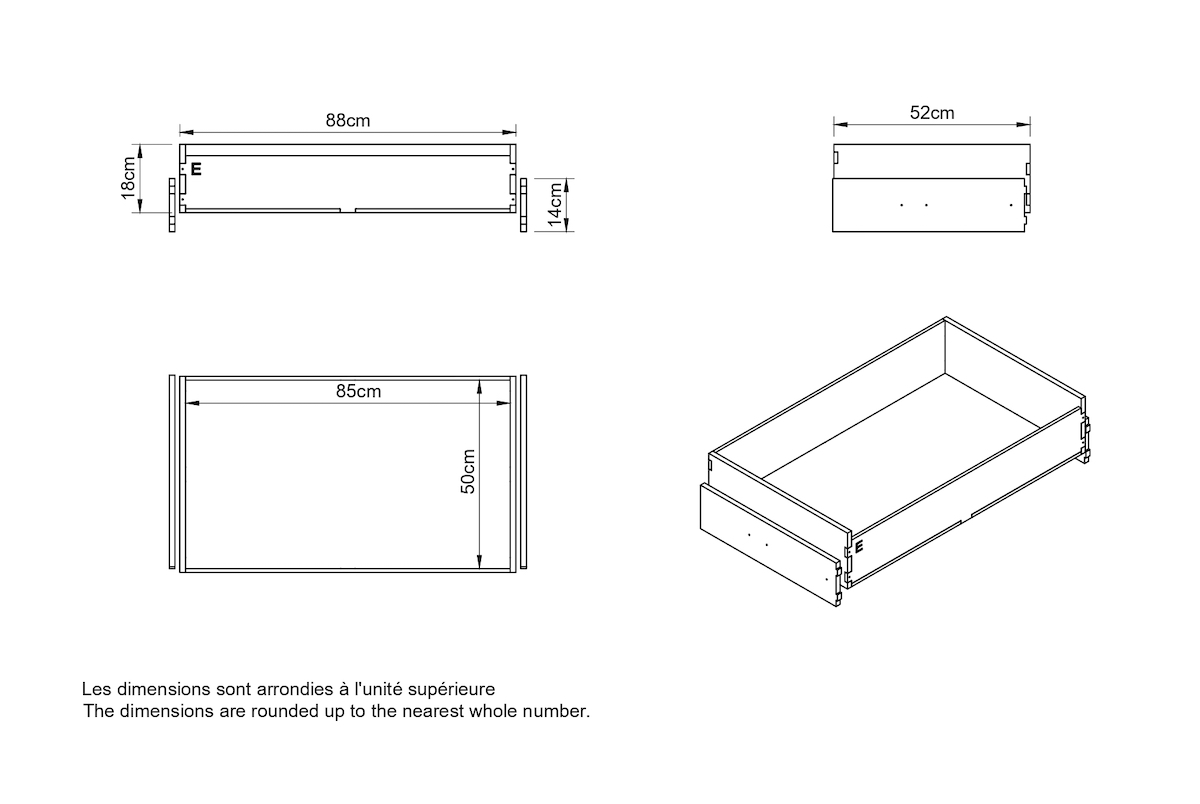 88cm

18cm

E

14cm

52cm

85cm

50cm

E

Les dimensions sont arrondies à l'unité supérieure
The dimensions are rounded up to the nearest whole number.