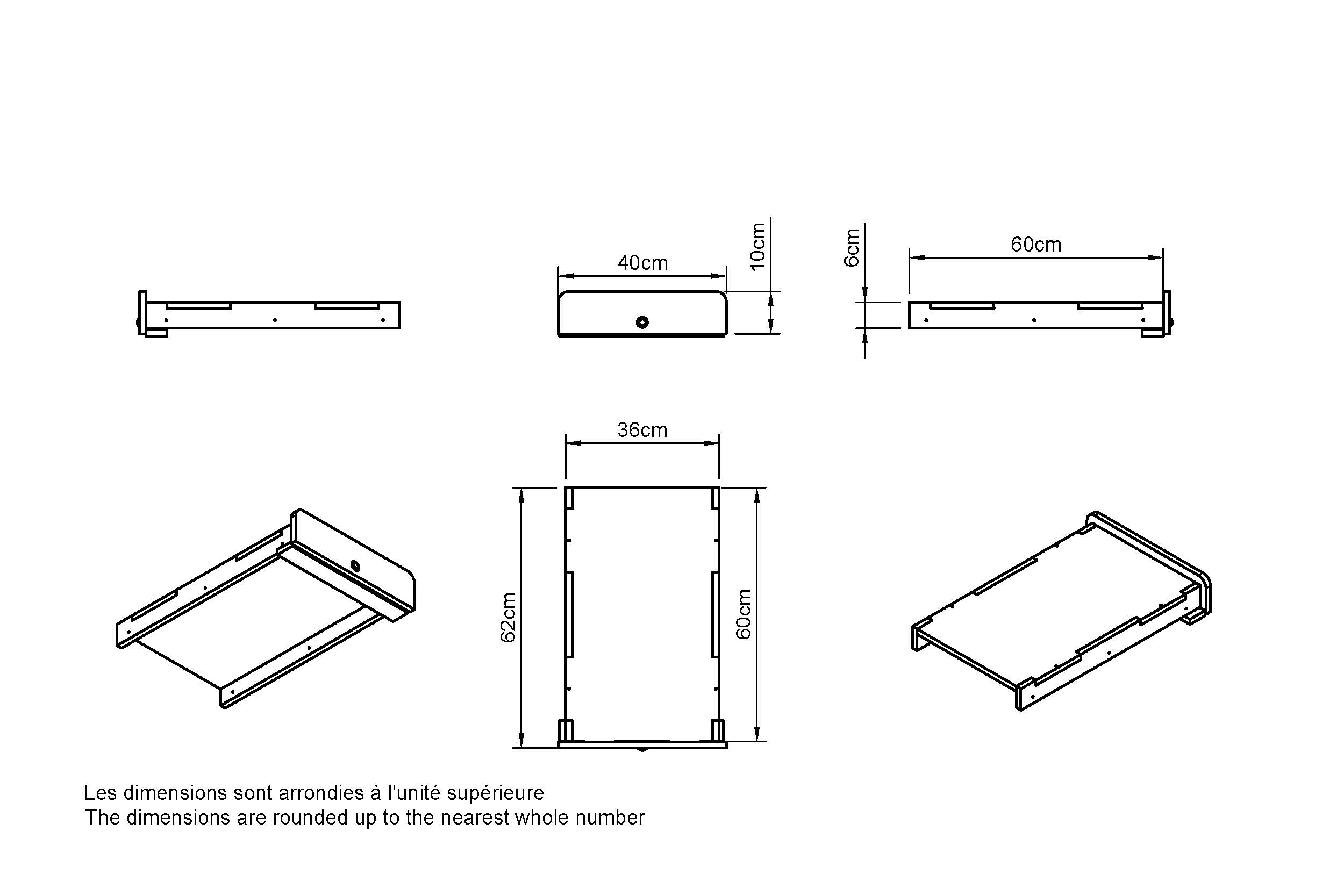 40cm

10cm

6cm

60cm

36cm

62cm

60cm

Les dimensions sont arrondies à l'unité supérieure
The dimensions are rounded up to the nearest whole number