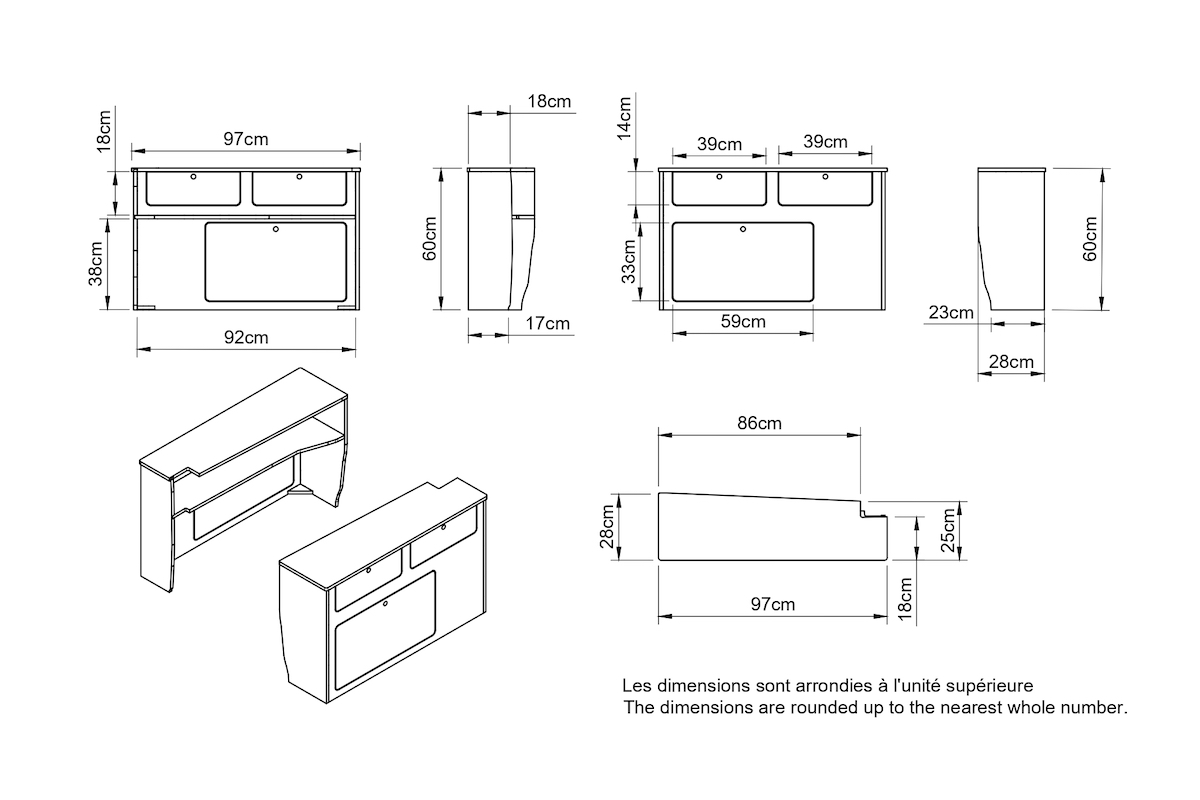 18cm
97cm
38cm
92cm
18cm
60cm
17cm
14cm
39cm
39cm
33cm
59cm
60cm
23cm
28cm
86cm
28cm
25cm
97cm
18cm

Les dimensions sont arrondies à l'unité supérieure
The dimensions are rounded up to the nearest whole number.