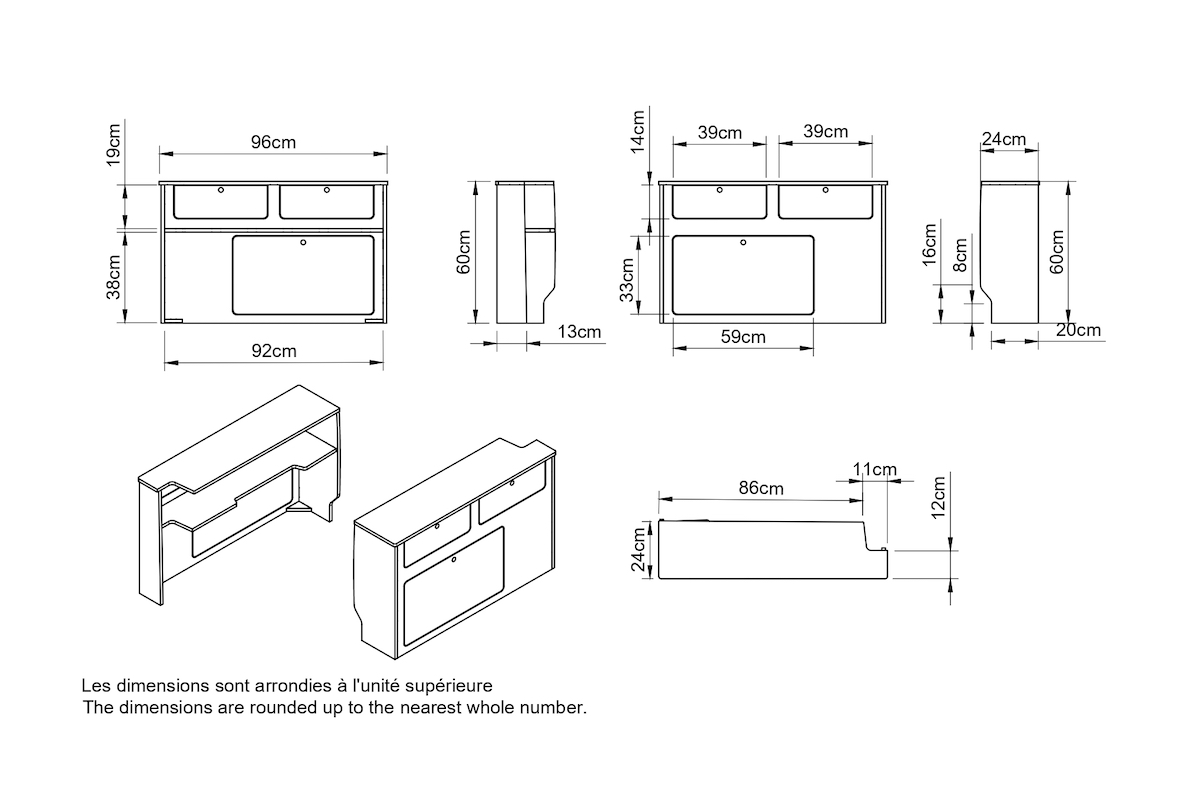 19cm
96cm
38cm
92cm
60cm
13cm
14cm
39cm
39cm
33cm
59cm
24cm
16cm
8cm
60cm
20cm
86cm
11cm
12cm
24cm

Les dimensions sont arrondies à l'unité supérieure
The dimensions are rounded up to the nearest whole number.