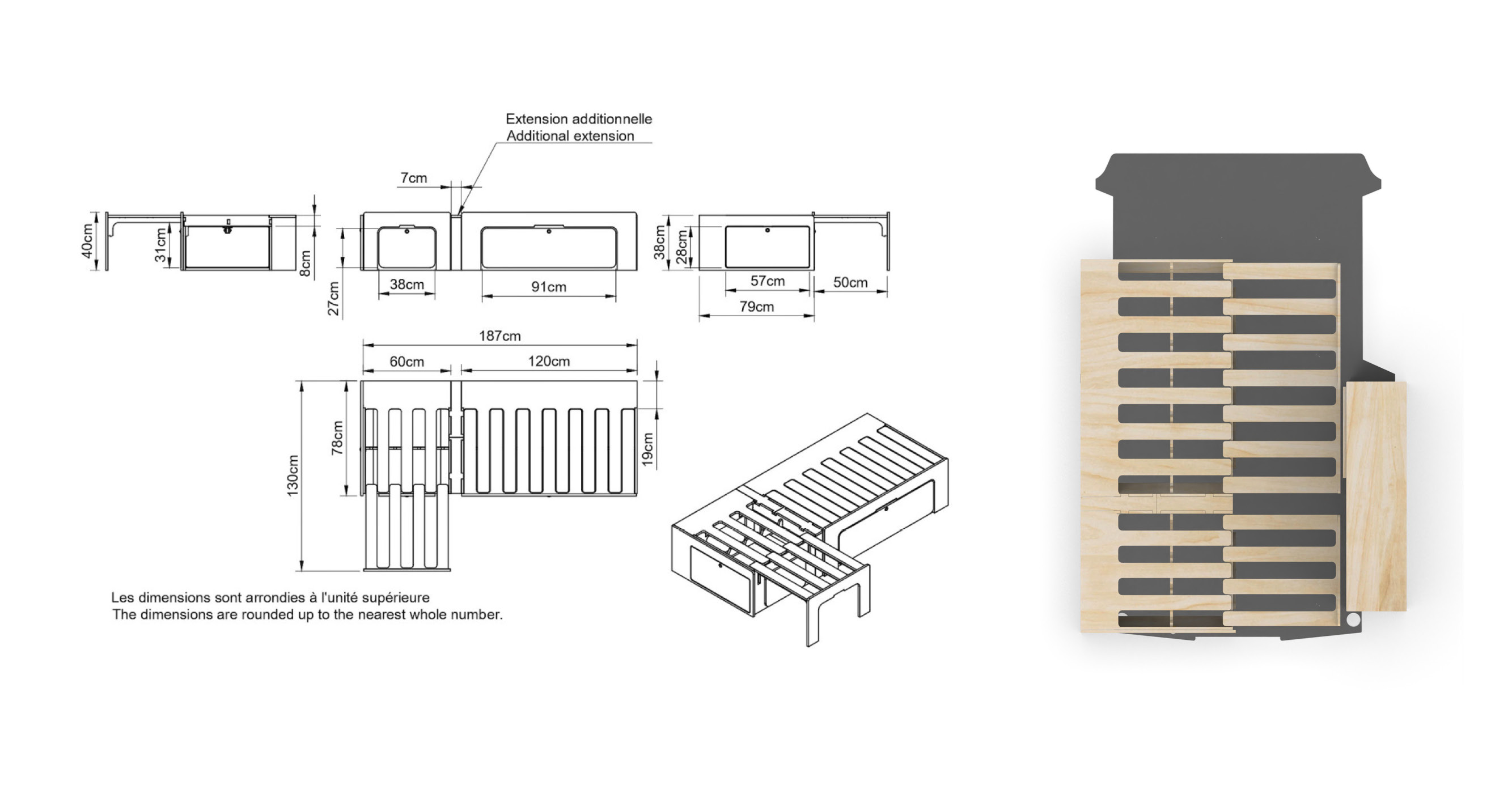 Extension additionnelle
Additional extension

7cm

40cm
31cm
8cm

27cm
38cm
91cm

38cm
28cm
57cm
50cm
79cm

187cm
60cm
120cm

130cm
78cm
19cm

Les dimensions sont arrondies à l'unité supérieure
The dimensions are rounded up to the nearest whole number.