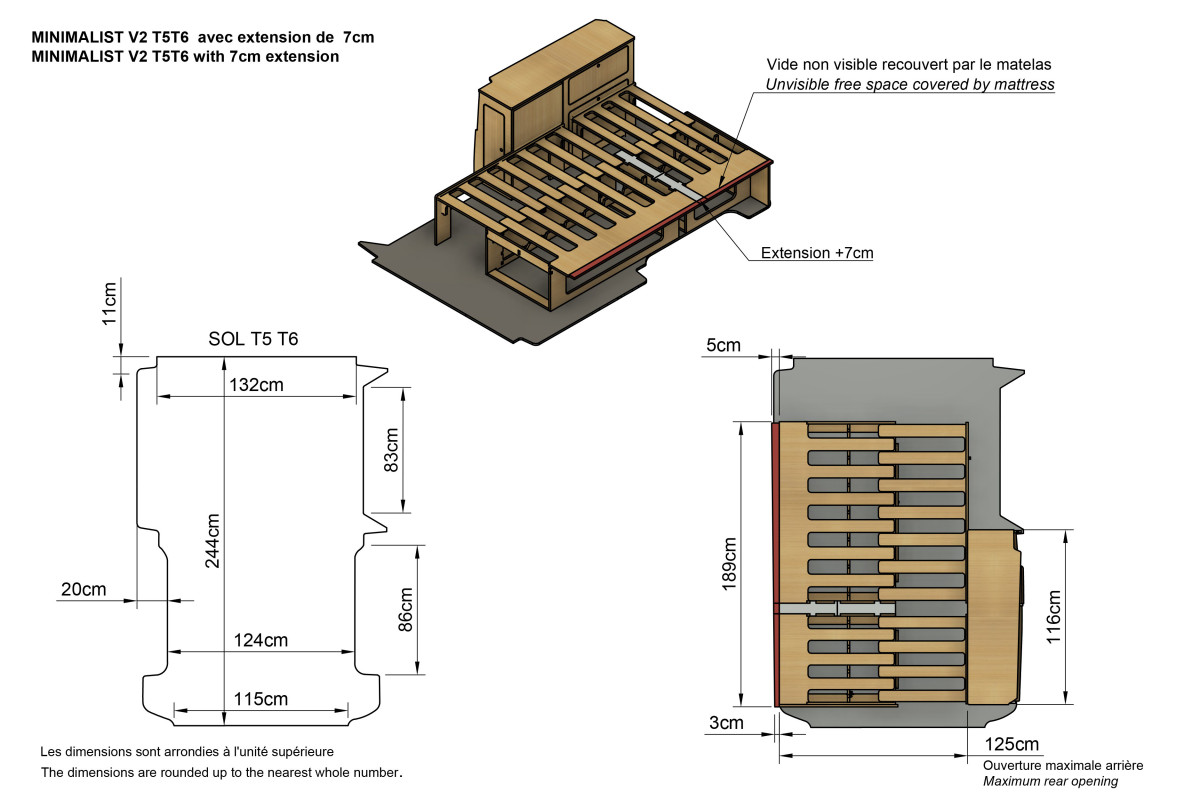 MINIMALIST V2 T5T6 avec extension de 7cm
MINIMALIST V2 T5T6 with 7cm extension

Vide non visible recouvert par le matelas
Unvisible free space covered by mattress

Extension +7cm

11cm

SOL T5 T6

132cm

83cm

244cm

20cm

86cm

124cm

115cm

Les dimensions sont arrondies à l'unité supérieure
The dimensions are rounded up to the nearest whole number.

5cm

189cm

116cm

3cm

125cm
Ouverture maximale arrière
Maximum rear opening