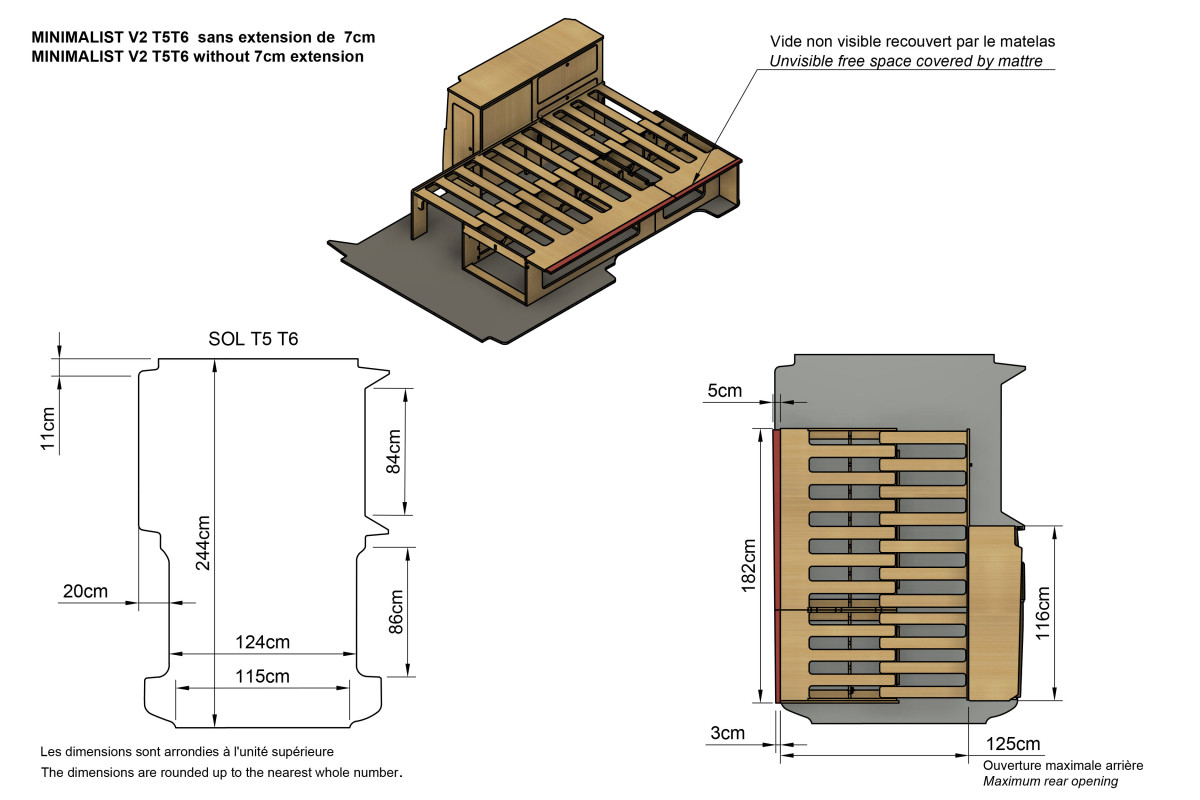 MINIMALIST V2 T5T6 sans extension de 7cm
MINIMALIST V2 T5T6 without 7cm extension

Vide non visible recouvert par le matelas
Unvisible free space covered by mattre

SOL T5 T6

11cm

84cm

244cm

20cm

86cm

124cm

115cm

Les dimensions sont arrondies à l'unité supérieure
The dimensions are rounded up to the nearest whole number.

5cm

182cm

116cm

3cm

125cm

Ouverture maximale arrière
Maximum rear opening