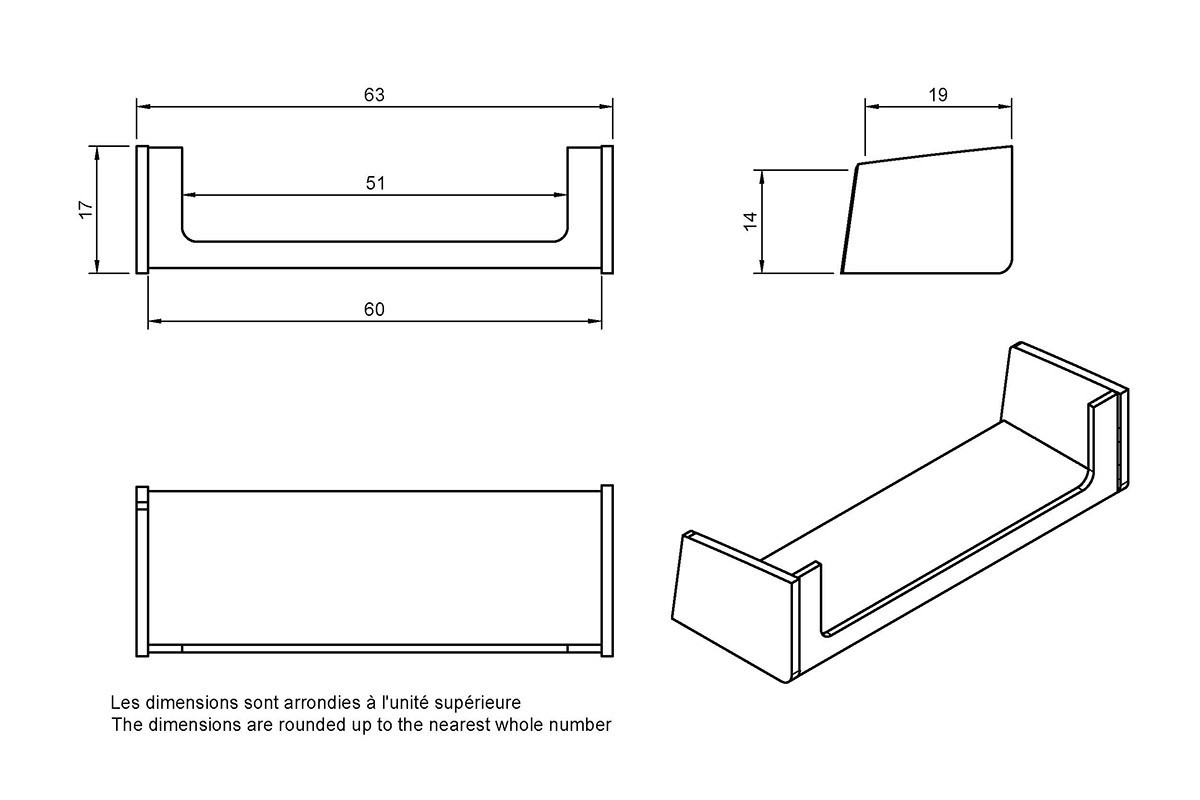 63

17

51

60

19

14

Les dimensions sont arrondies à l'unité supérieure
The dimensions are rounded up to the nearest whole number