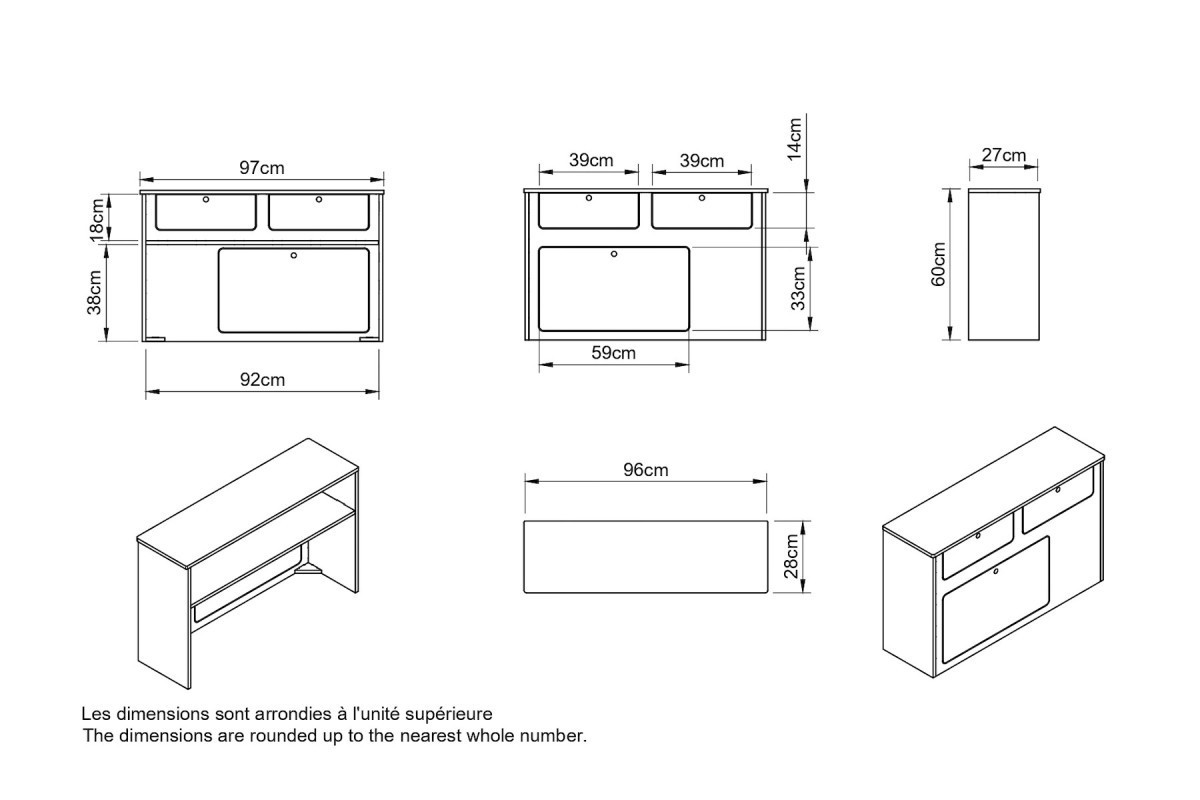 97cm
18cm
38cm
92cm

39cm
39cm
14cm
33cm
59cm

27cm
60cm

96cm
28cm

Les dimensions sont arrondies à l'unité supérieure
The dimensions are rounded up to the nearest whole number.