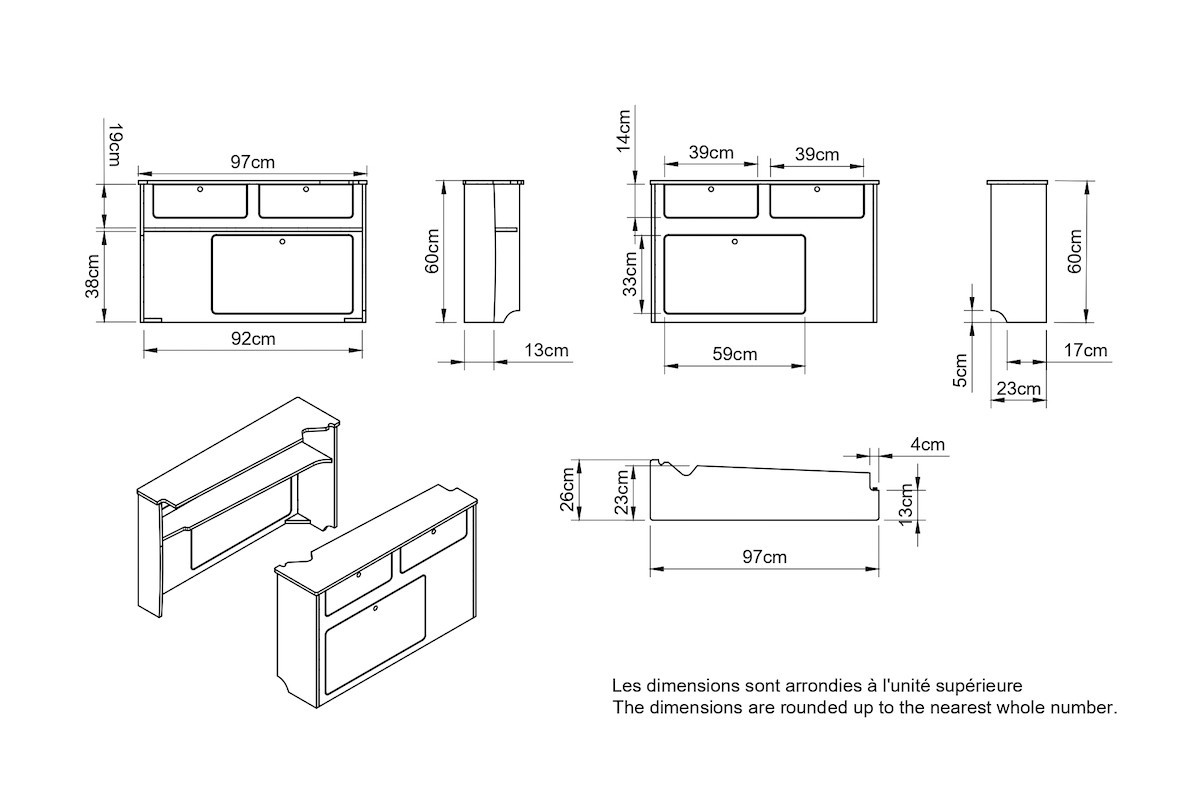 19cm
97cm
38cm
92cm
60cm
13cm
14cm
39cm
39cm
33cm
59cm
60cm
5cm
17cm
23cm
4cm
26cm
23cm
13cm
97cm

Les dimensions sont arrondies à l'unité supérieure
The dimensions are rounded up to the nearest whole number.