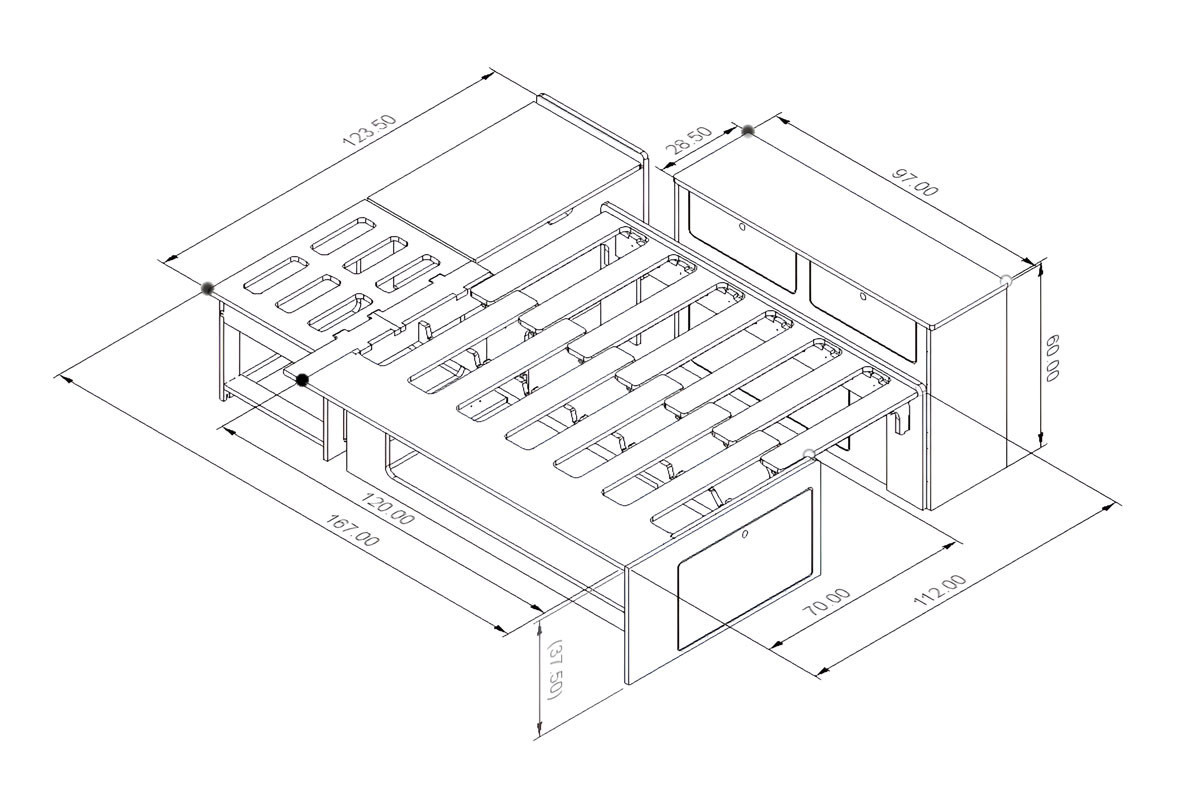 123.50
28.50
97.00
60.00
120.00
167.00
70.00
112.00
(37.50)