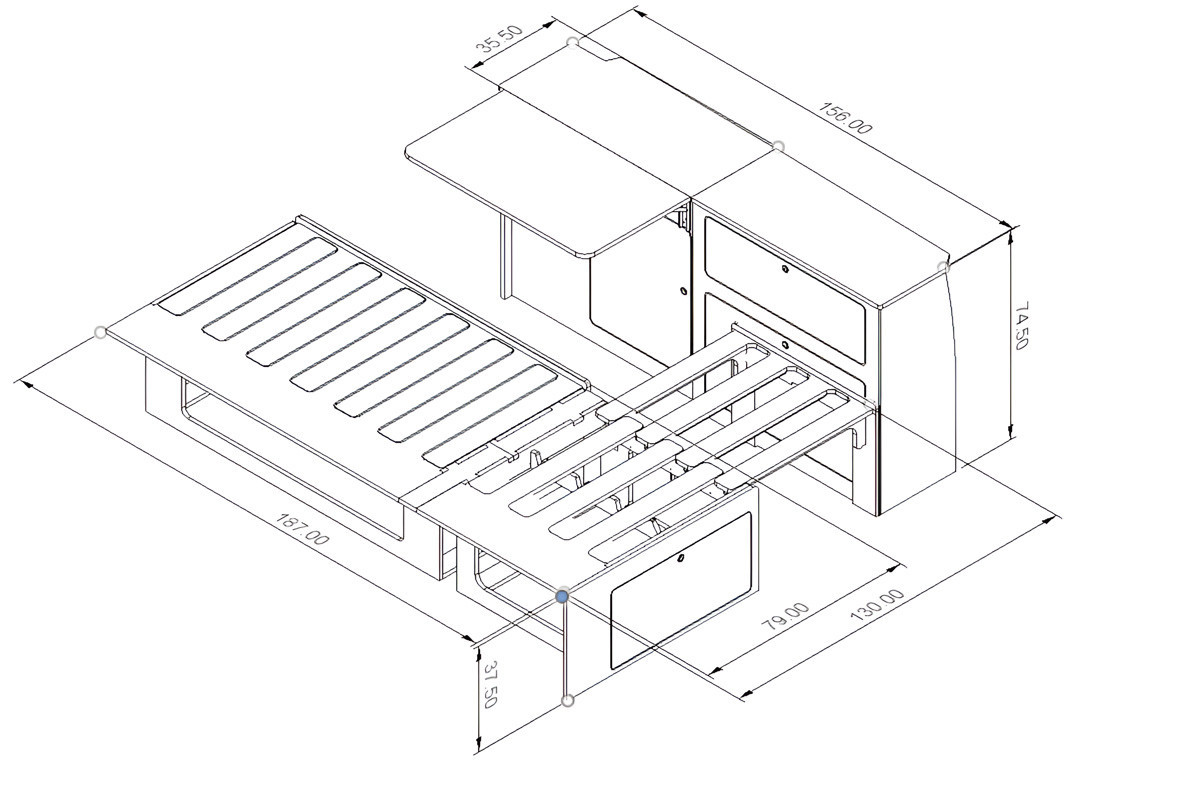 35.50
156.00
74.50
187.00
79.00
130.00
37.50