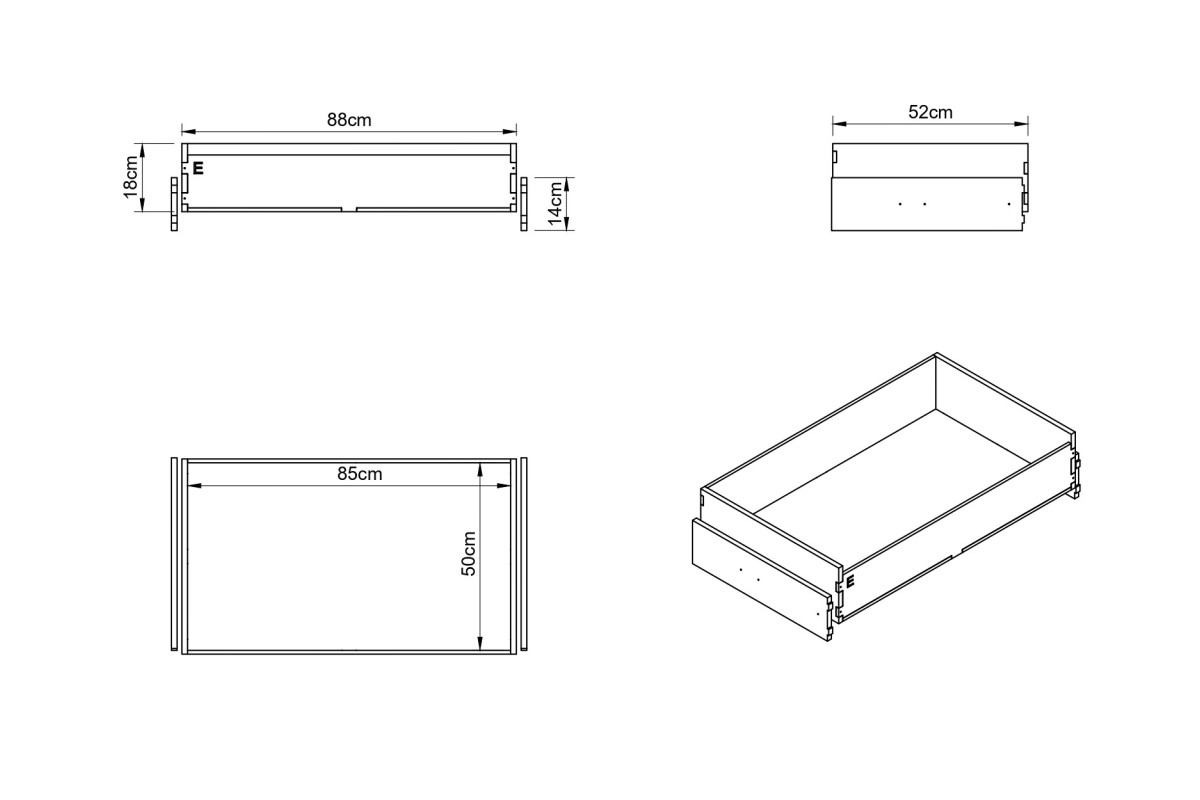 88cm
18cm
E
14cm
52cm
85cm
50cm
E